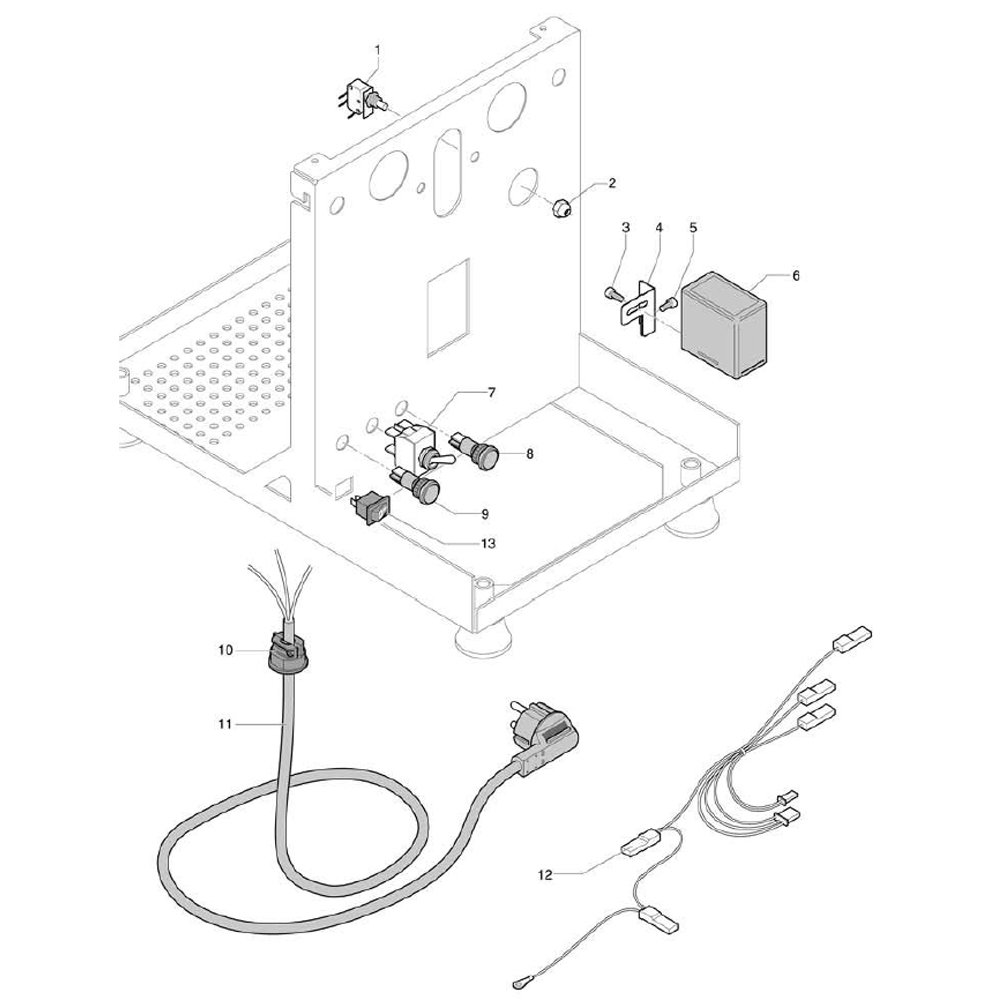 1
2
3
4
5
6
7
8
9
13
10
11
12