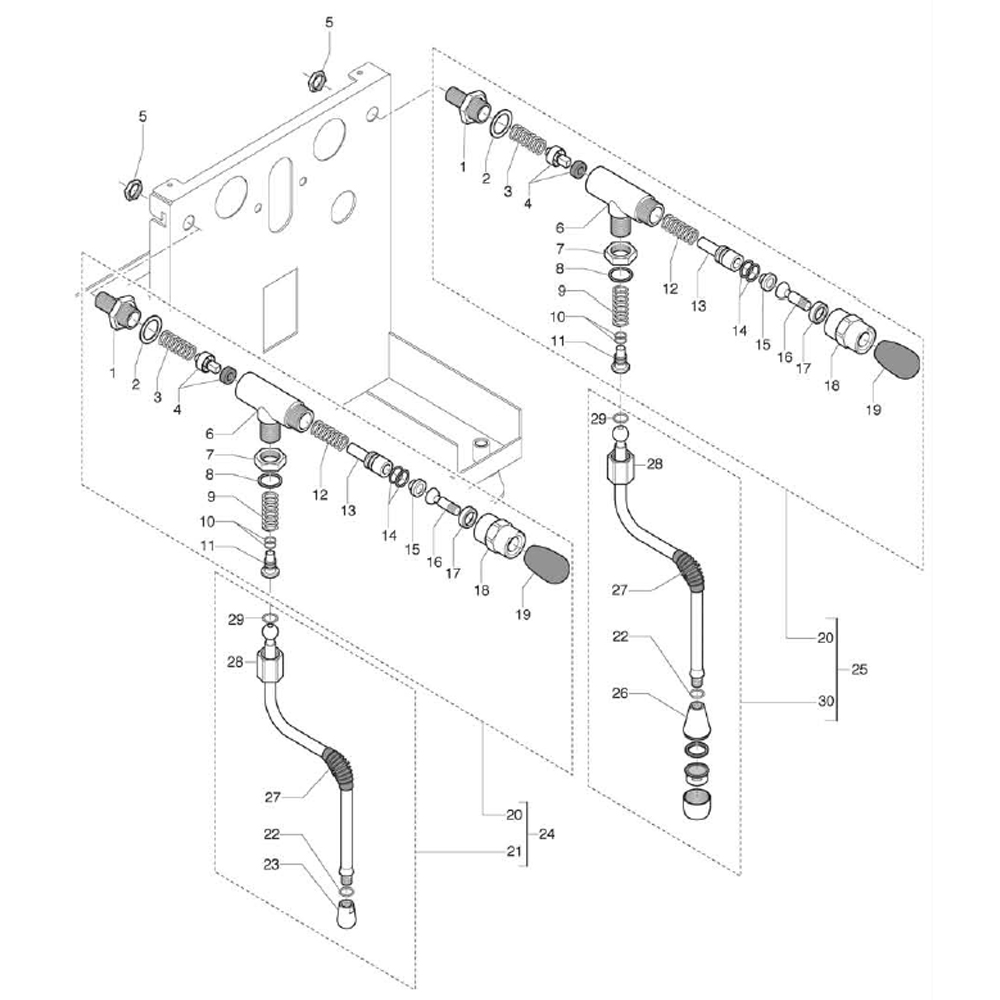 5
5
1
2
3
4
6
7
8
9
10
11
12
13
14
15
16
17
18
19
29
28
27
22
26
20
25
30
1
2
3
4
6
7
8
9
10
11
12
13
14
15
16
17
18
19
29
28
27
22
23
20
24
21