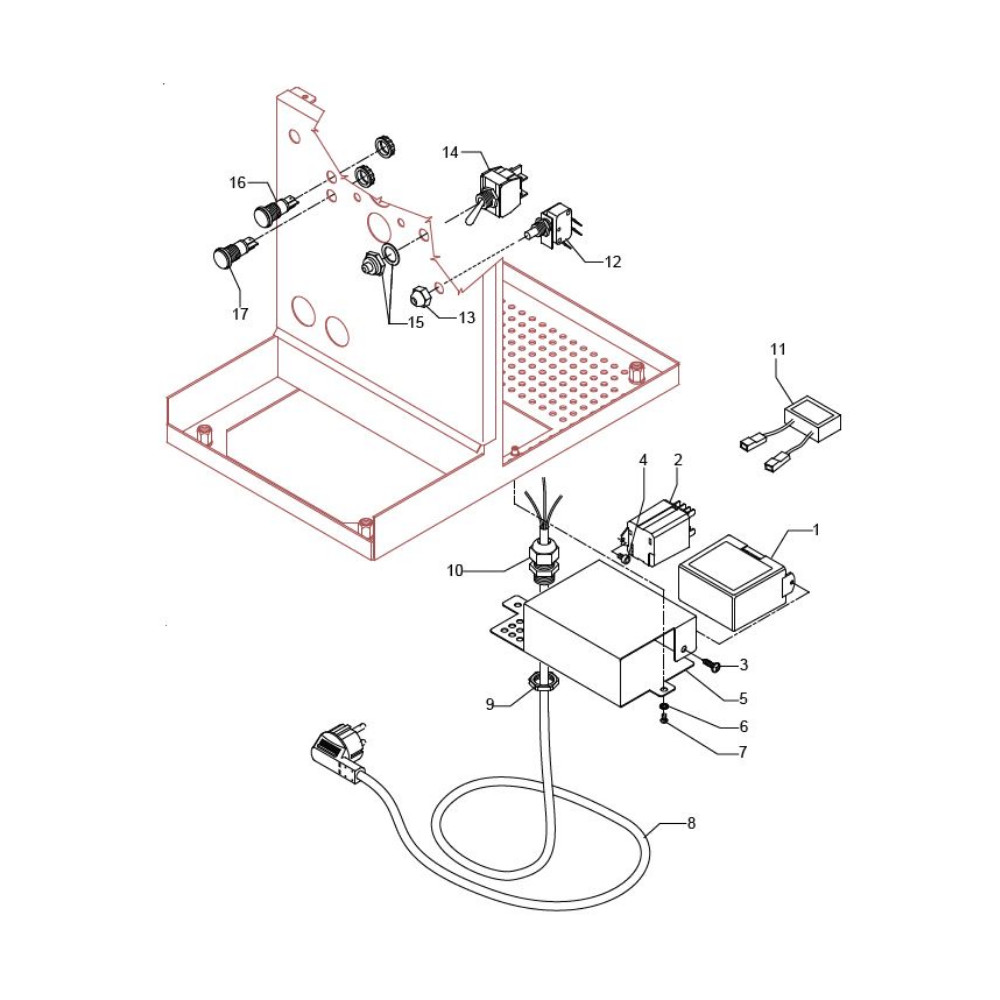 14
16
12
17
15
13
11
4
2
1
10
3
5
9
6
7
8